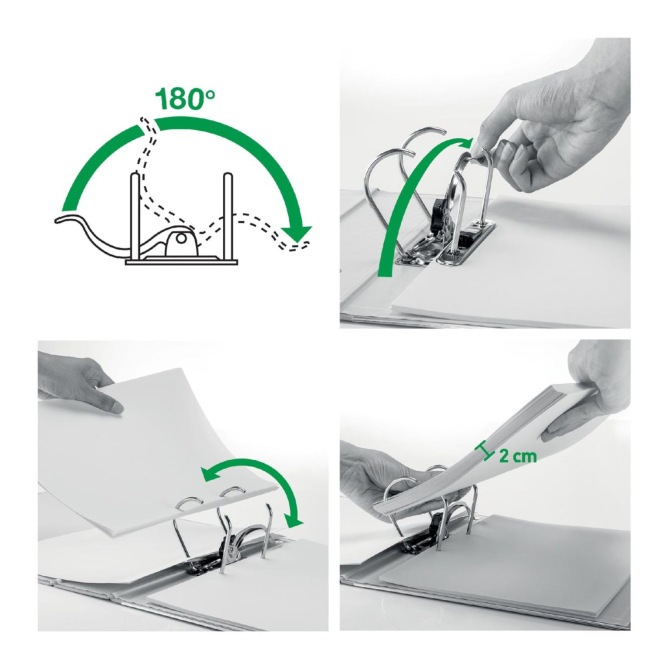 180°

2 cm