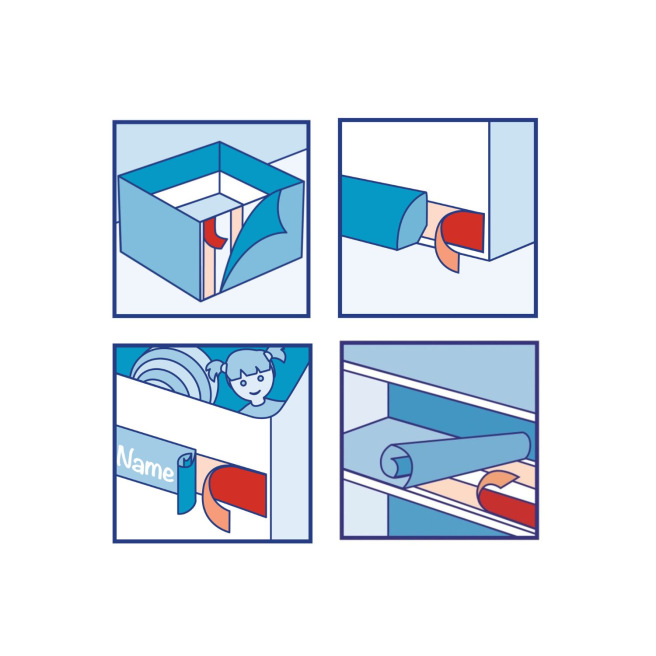 Name